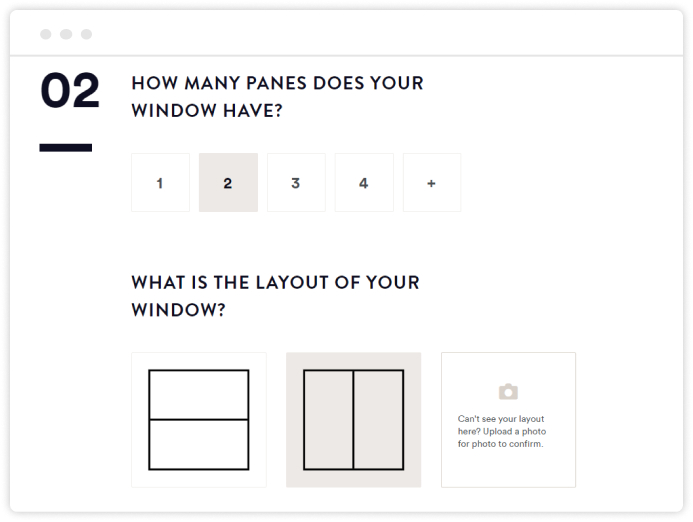 02

HOW MANY PANES DOES YOUR WINDOW HAVE?

1

2

3

4

+

WHAT IS THE LAYOUT OF YOUR WINDOW?

Can't see your layout here? Upload a photo for photo to confirm.