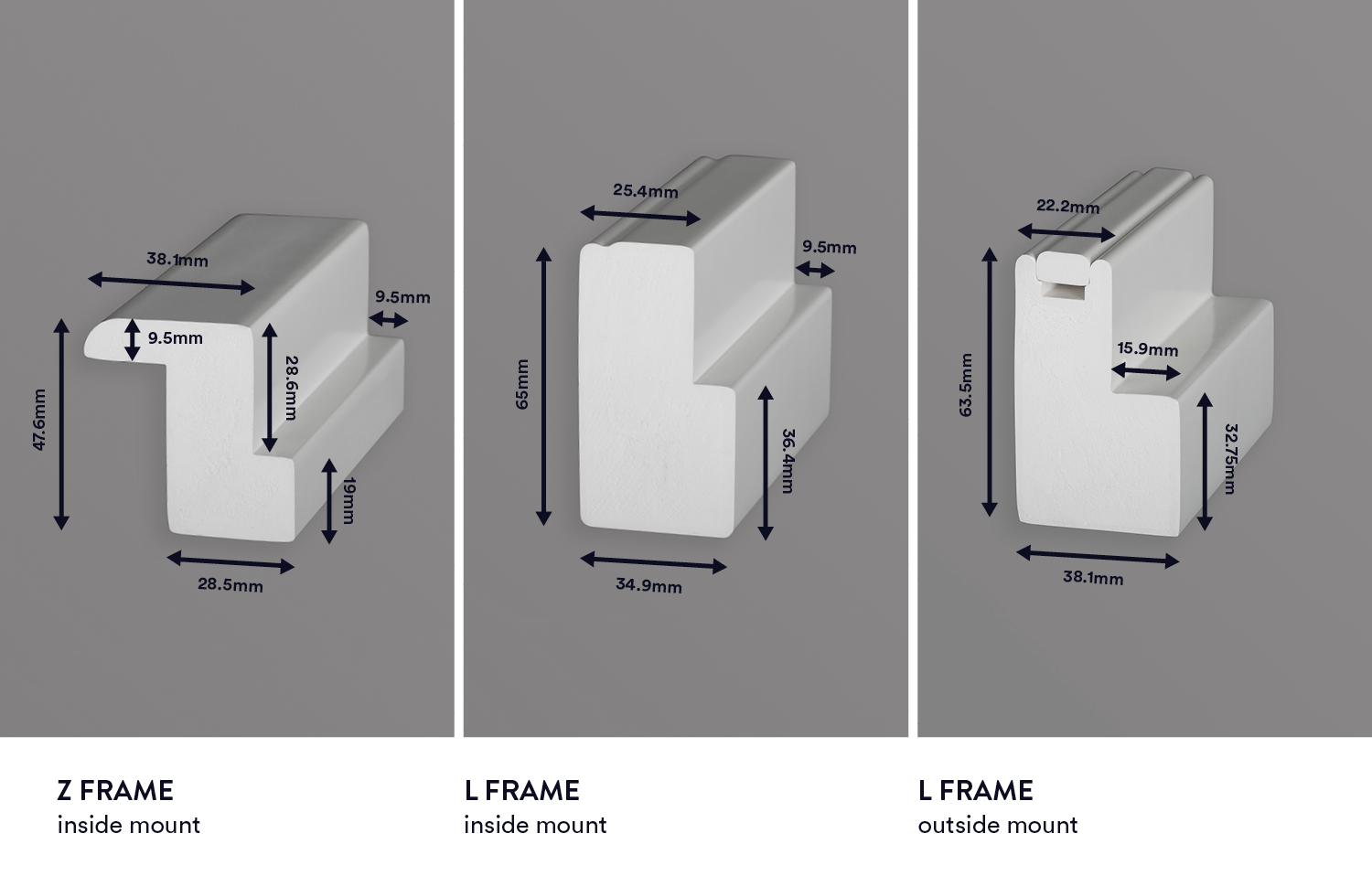 38.1mm
9.5mm
9.5mm
47.6mm
28.6mm
19mm
28.5mm

Z FRAME
inside mount

25.4mm
9.5mm
65mm
36.4mm
34.9mm

L FRAME
inside mount

22.2mm
63.5mm
15.9mm
32.75mm
38.1mm

L FRAME
outside mount